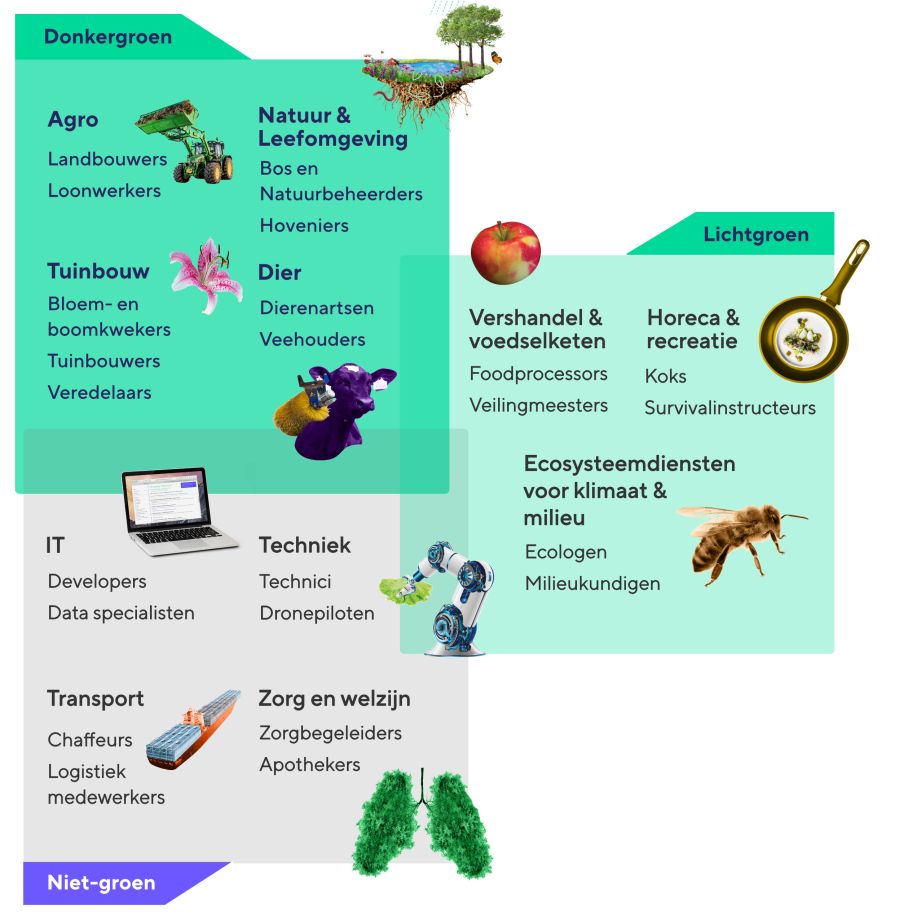 Donkergroen

Agro
Landbouwers
Loonwerkers

Natuur & Leefomgeving
Bos en Natuurbeheerders
Hoveniers

Tuinbouw
Bloem- en boomkwekers
Tuinbouwers
Veredelaars

Dier
Dierenartsen
Veehouders

Lichtgroen

Vershandel & voedselketen
Foodprocessors
Veilingmeesters

Horeca & recreatie
Koks
Survivalinstructeurs

Ecosysteemdiensten voor klimaat & milieu
Ecologen
Milieukundigen

IT
Developers
Data specialisten

Techniek
Technici
Dronepiloten

Transport
Chaffeurs
Logistiek medewerkers

Zorg en welzijn
Zorgbegeleiders
Apothekers

Niet-groen